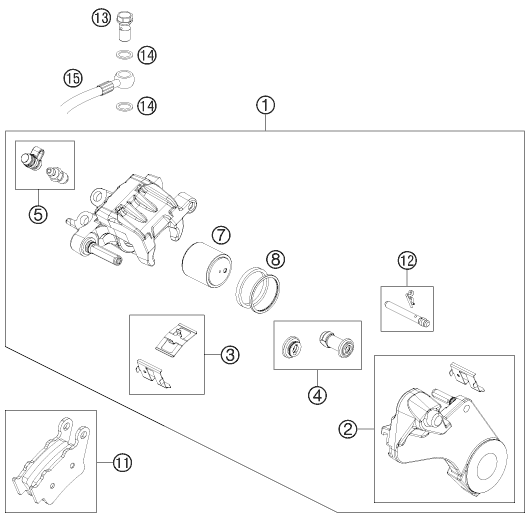 13
14
15
14
1
5
7
8
12
3
4
2
11