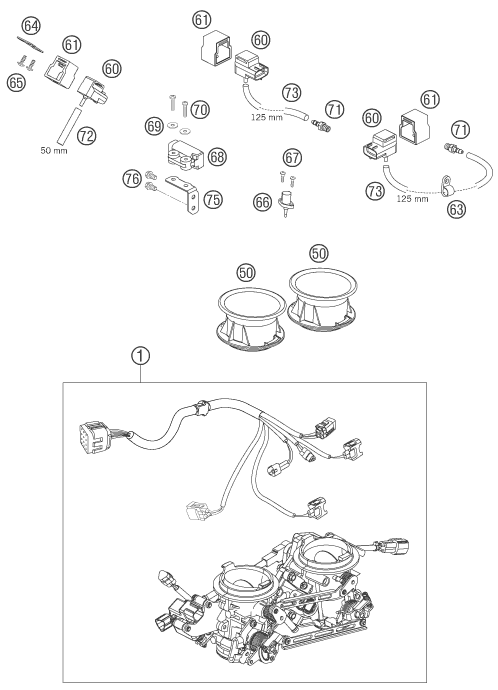 64
61
60
65
72
50 mm
61
60
73
125 mm
71
70
69
68
76
75
67
66
60
61
71
73
125 mm
63
50
50
1